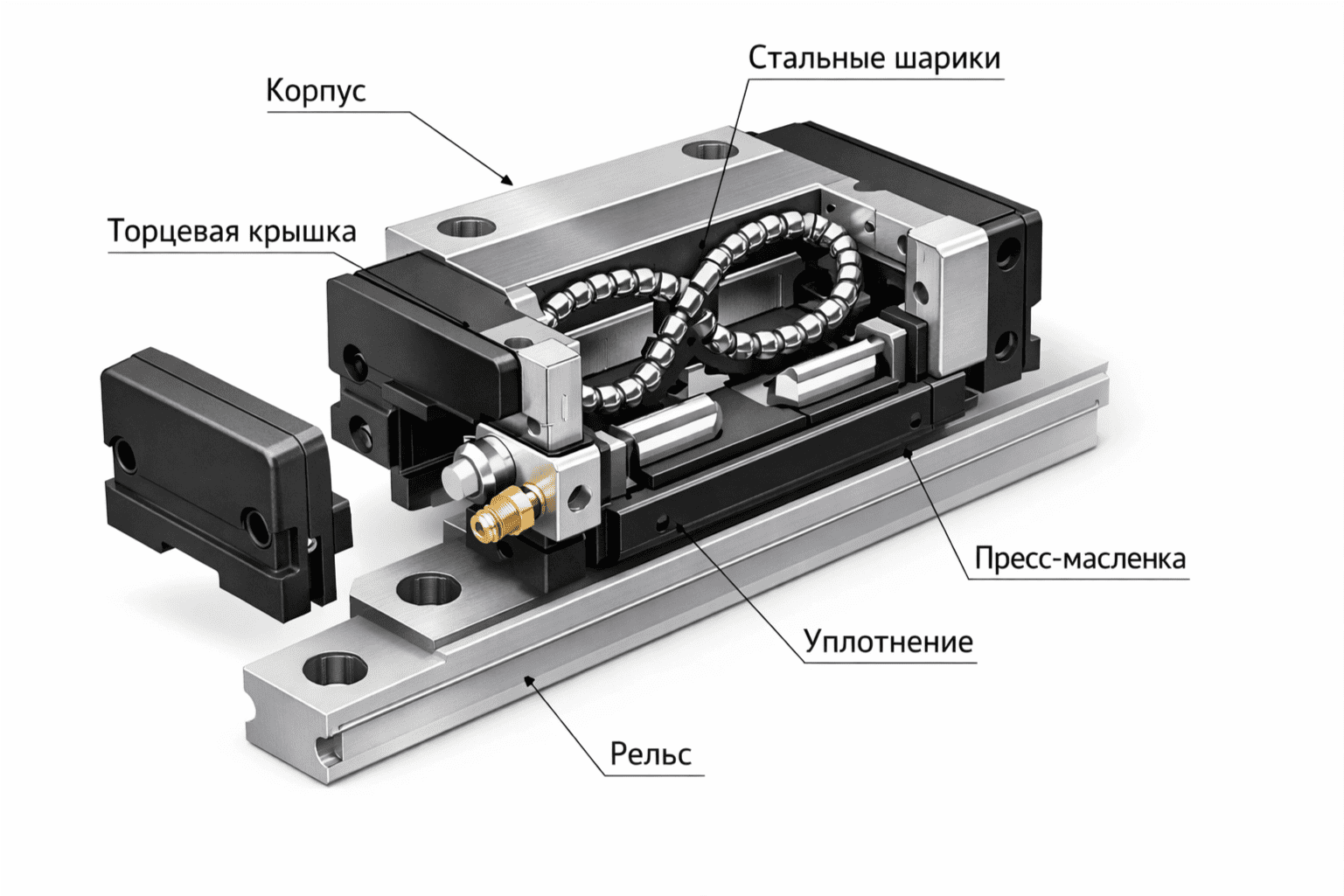 Стальные шарики

Корпус

Торцевая крышка

Пресс-масленка

Уплотнение

Рельс